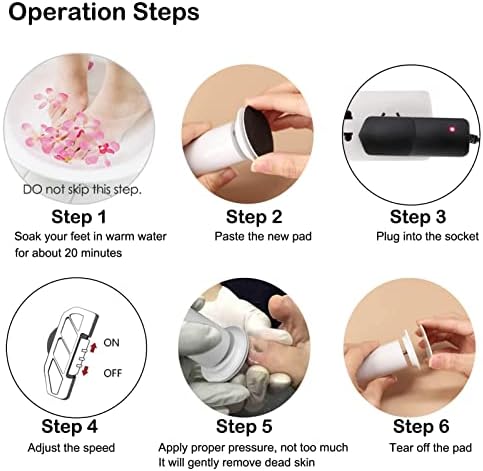 Operation Steps

DO not skip this step.

Step 1
Soak your feet in warm water for about 20 minutes

Step 2
Paste the new pad

Step 3
Plug into the socket

ON
OFF

Step 4
Adjust the speed

Step 5
Apply proper pressure, not too much
It will gently remove dead skin

Step 6
Tear off the pad