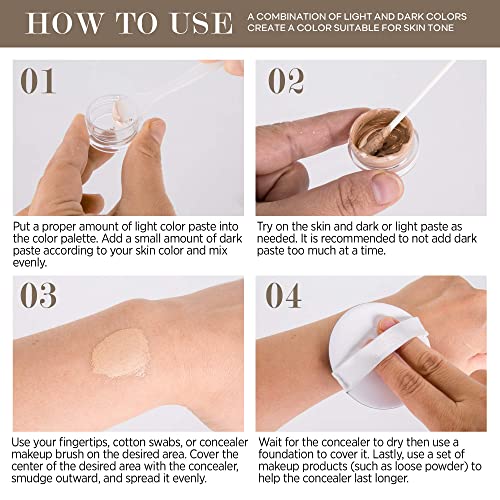 HOW TO USE

A COMBINATION OF LIGHT AND DARK COLORS CREATE A COLOR SUITABLE FOR SKIN TONE

01

Put a proper amount of light color paste into the color palette. Add a small amount of dark paste according to your skin color and mix evenly.

02

Try on the skin and dark or light paste as needed. It is recommended to not add dark paste too much at a time.

03

Use your fingertips, cotton swabs, or concealer makeup brush on the desired area. Cover the center of the desired area with the concealer, smudge outward, and spread it evenly.

04

Wait for the concealer to dry then use a foundation to cover it. Lastly, use a set of makeup products (such as loose powder) to help the concealer last longer.