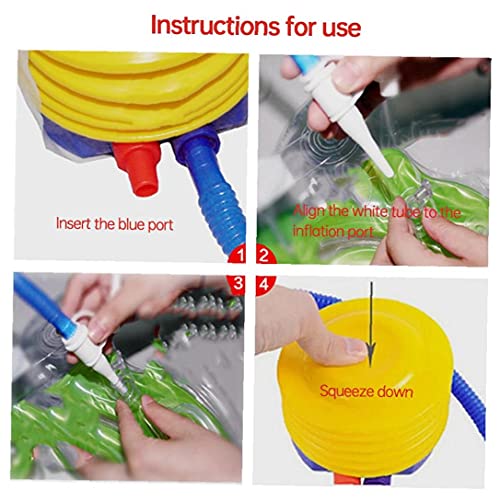 Instructions for use

Insert the blue port

1

Align the white tube to the inflation port

2

3

4

Squeeze down