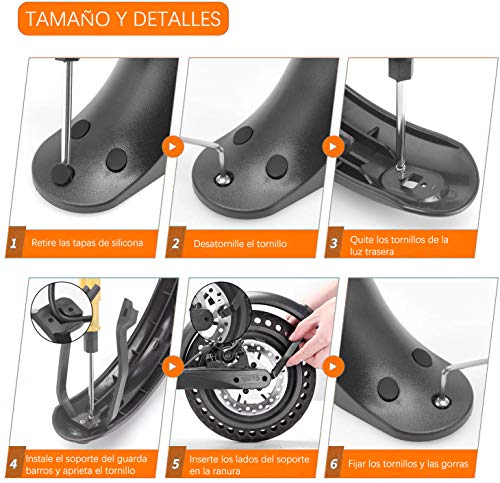 TAMAÑO Y DETALLES

1 Retire las tapas de silicona

2 Desatornille el tornillo

3 Quite los tornillos de la luz trasera

4 Instale el soporte del guarda barros y aprieta el tornillo

5 Inserte los lados del soporte en la ranura

6 Fijar los tornillos y las gorras