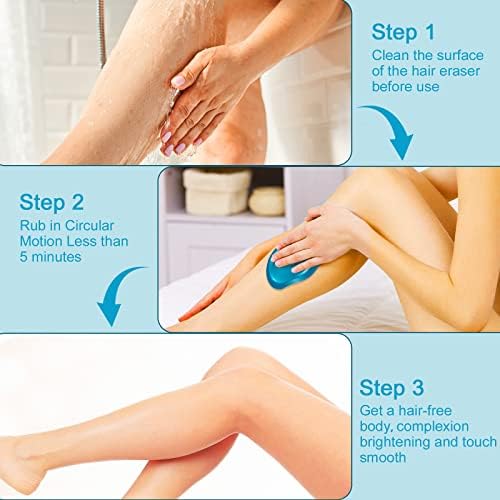 Step 1
Clean the surface of the hair eraser before use

Step 2
Rub in Circular Motion Less than 5 minutes

Step 3
Get a hair-free body, complexion brightening and touch smooth