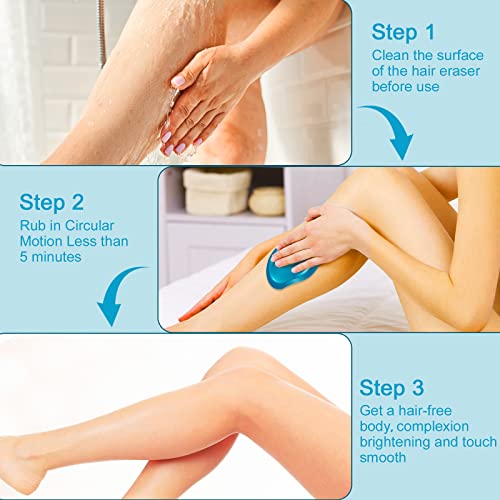 Step 1
Clean the surface of the hair eraser before use

Step 2
Rub in Circular Motion Less than 5 minutes

Step 3
Get a hair-free body, complexion brightening and touch smooth