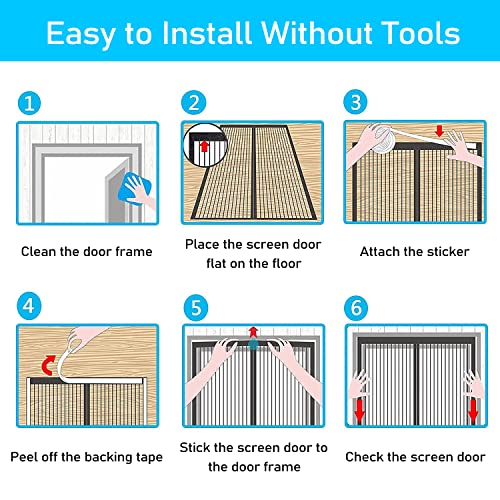 Easy to Install Without Tools

1
Clean the door frame

2
Place the screen door flat on the floor

3
Attach the sticker

4
Peel off the backing tape

5
Stick the screen door to the door frame

6
Check the screen door