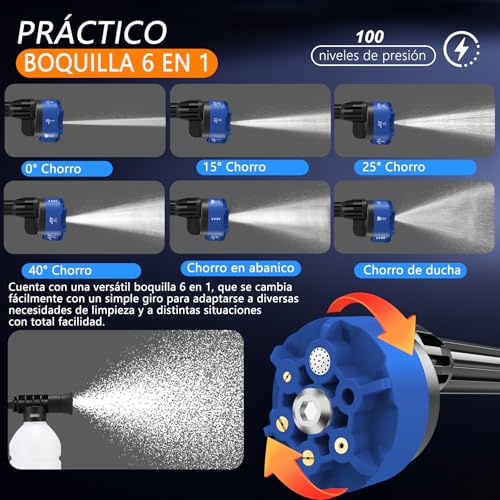 PRÁCTICO
BOQUILLA 6 EN 1

100
niveles de presión

0° Chorro
15° Chorro
25° Chorro
40° Chorro
Chorro en abanico
Chorro de ducha

Cuenta con una versátil boquilla 6 en 1, que se cambia fácilmente con un simple giro para adaptarse a diversas necesidades de limpieza y a distintas situaciones con total facilidad.