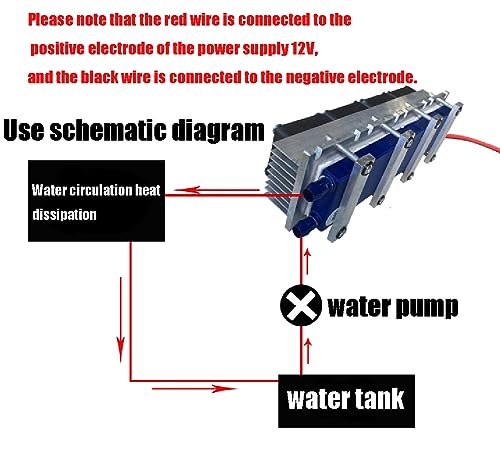 Please note that the red wire is connected to the positive electrode of the power supply 12V, and the black wire is connected to the negative electrode.

Use schematic diagram

Water circulation heat dissipation

water pump

water tank