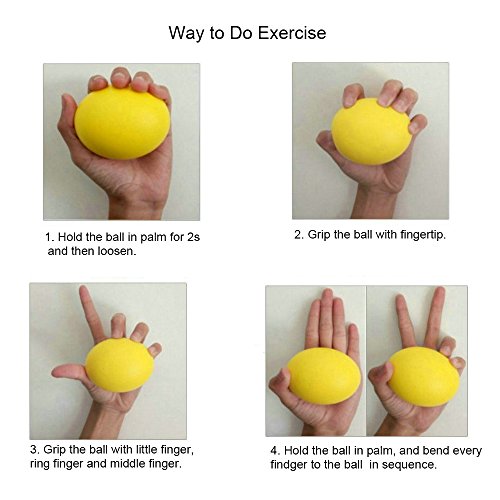 Way to Do Exercise

1. Hold the ball in palm for 2s and then loosen.

2. Grip the ball with fingertip.

3. Grip the ball with little finger, ring finger and middle finger.

4. Hold the ball in palm, and bend every findger to the ball in sequence.