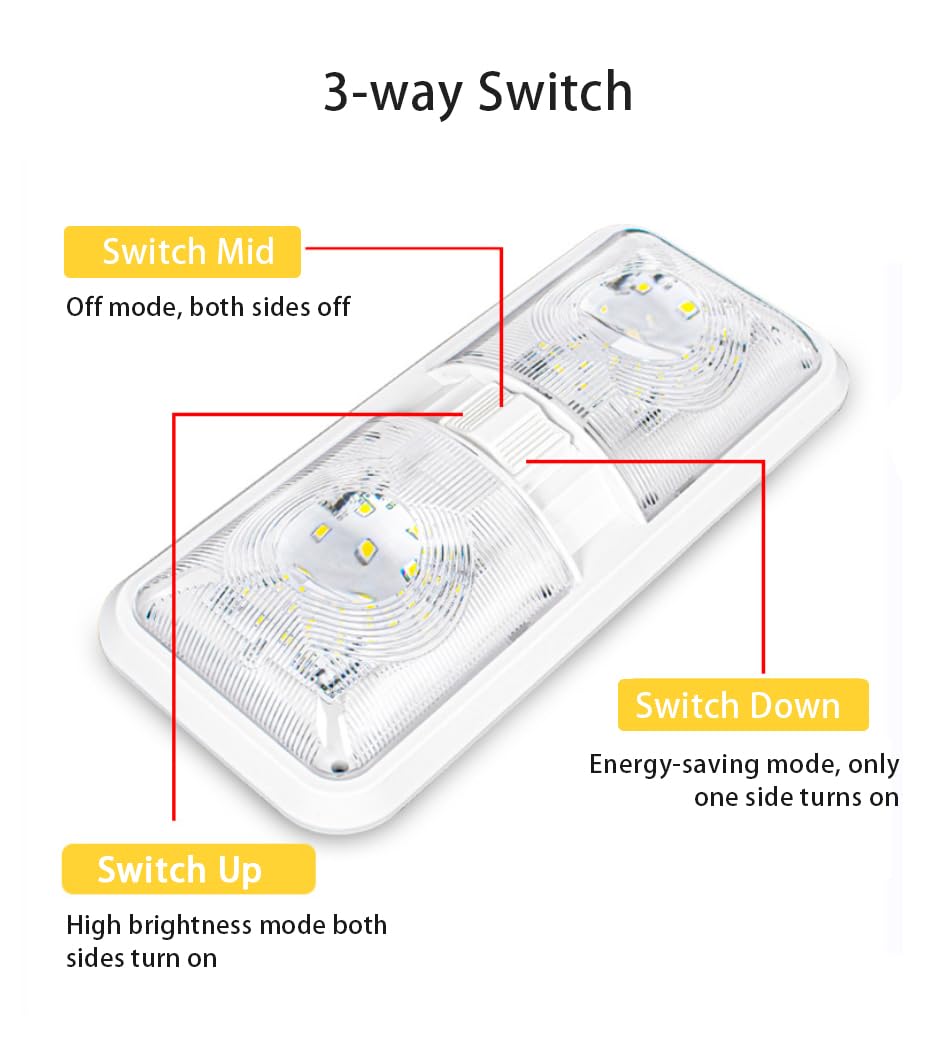 3-way Switch

Switch Mid

Off mode, both sides off

Switch Down

Energy-saving mode, only one side turns on

Switch Up

High brightness mode both sides turn on