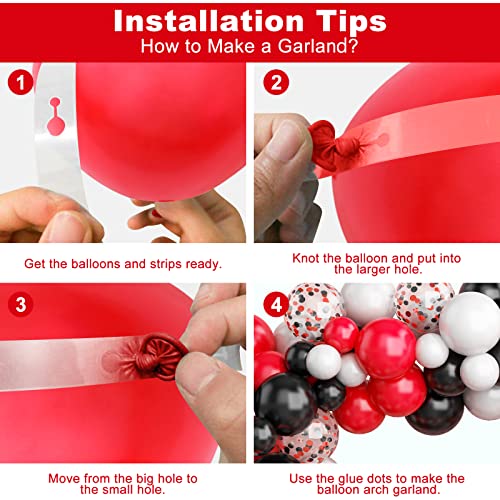 Installation Tips
How to Make a Garland?

1

Get the balloons and strips ready.

2

Knot the balloon and put into the larger hole.

3

Move from the big hole to the small hole.

4

Use the glue dots to make the balloon arch garland.