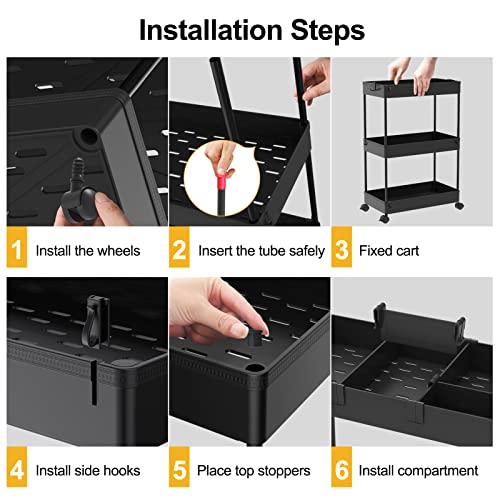 Installation Steps

1 Install the wheels

2 Insert the tube safely

3 Fixed cart

4 Install side hooks

5 Place top stoppers

6 Install compartment