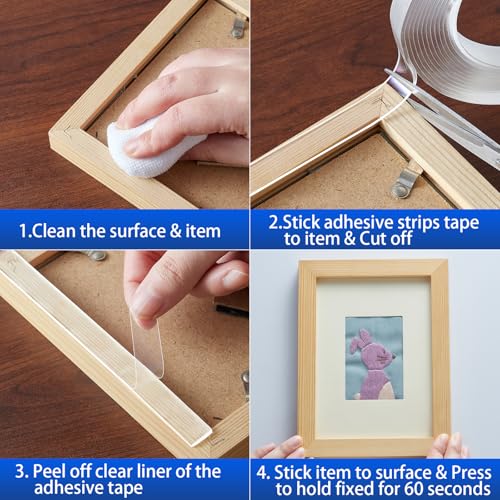 1.Clean the surface & item

2.Stick adhesive strips tape to item & Cut off

3. Peel off clear liner of the adhesive tape

4. Stick item to surface & Press to hold fixed for 60 seconds