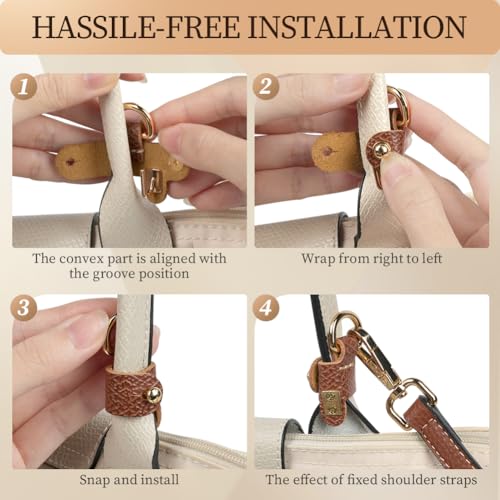 HASSILE-FREE INSTALLATION

1

The convex part is aligned with the groove position

2

Wrap from right to left

3

Snap and install

4

The effect of fixed shoulder straps