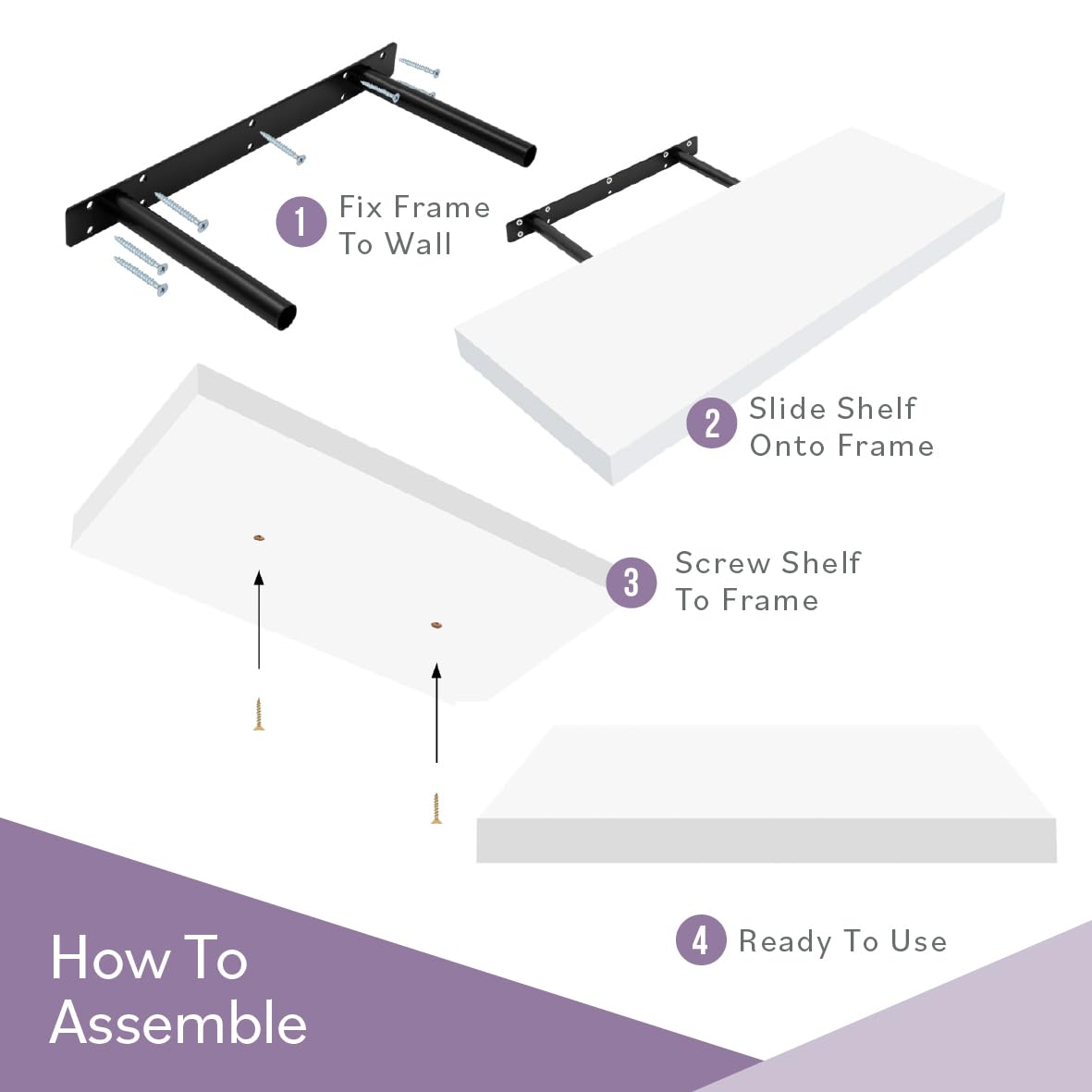 1 Fix Frame To Wall

2 Slide Shelf Onto Frame

3 Screw Shelf To Frame

4 Ready To Use

How To Assemble