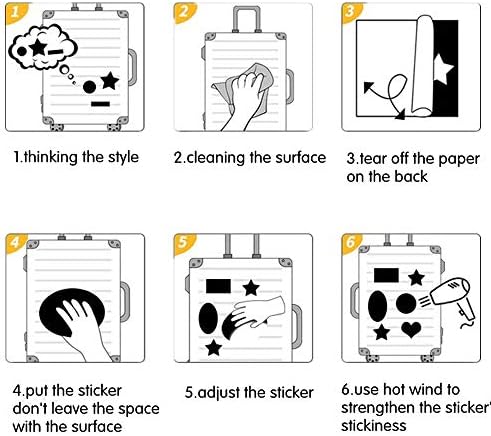 1

2

3

1.thinking the style

2.cleaning the surface

3.tear off the paper on the back

4

5

6

4.put the sticker don't leave the space with the surface

5.adjust the sticker

6.use hot wind to strengthen the sticker' stickiness