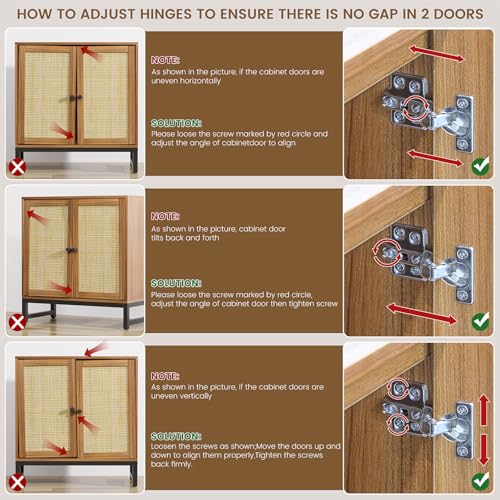 HOW TO ADJUST HINGES TO ENSURE THERE IS NO GAP IN 2 DOORS

NOTE:
As shown in the picture, if the cabinet doors are uneven horizontally

SOLUTION:
Please loose the screw marked by red circle and adjust the angle of cabinetdoor to align

NOTE:
As shown in the picture, cabinet door tilts back and forth

SOLUTION:
Please loose the screw marked by red circle, adjust the angle of cabinet door then tighten screw

NOTE:
As shown in the picture, if the cabinet doors are uneven vertically

SOLUTION:
Loosen the screws as shown;Move the doors up and down to align them properly,Tighten the screws back firmly.