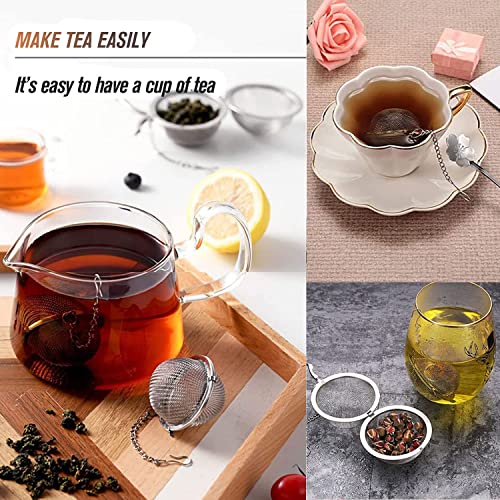 MAKE TEA EASILY

It's easy to have a cup of tea