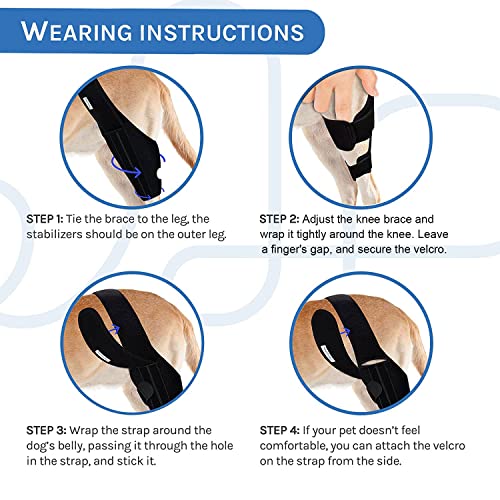 WEARING INSTRUCTIONS

STEP 1: Tie the brace to the leg, the stabilizers should be on the outer leg.

STEP 2: Adjust the knee brace and wrap it tightly around the knee. Leave a finger's gap, and secure the velcro.

STEP 3: Wrap the strap around the dog's belly, passing it through the hole in the strap, and stick it.

STEP 4: If your pet doesn't feel comfortable, you can attach the velcro on the strap from the side.