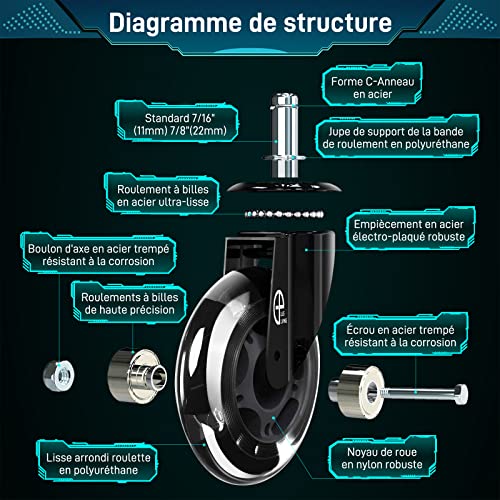 Diagramme de structure

Forme C-Anneau en acier

Standard 7/16" (11mm) 7/8"(22mm)

Jupe de support de la bande de roulement en polyuréthane

Roulement à billes en acier ultra-lisse

Empiècement en acier électro-plaqué robuste

Boulon d'axe en acier trempé résistant à la corrosion

Roulements à billes de haute précision

Écrou en acier trempé résistant à la corrosion

Lisse arrondi roulette en polyuréthane

Noyau de roue en nylon robuste