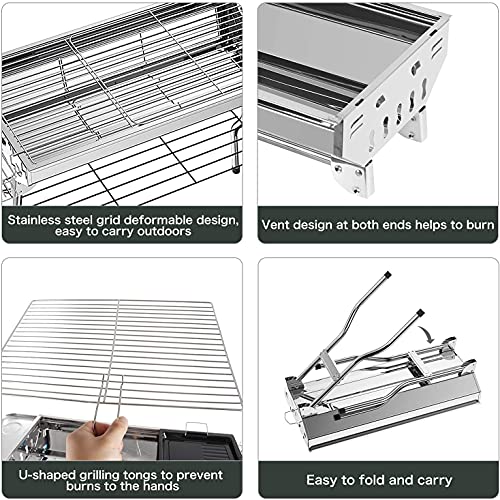 Stainless steel grid deformable design, easy to carry outdoors

Vent design at both ends helps to burn

U-shaped grilling tongs to prevent burns to the hands

Easy to fold and carry