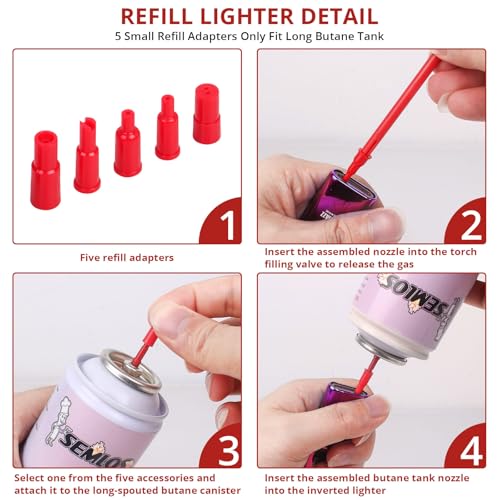 REFILL LIGHTER DETAIL
5 Small Refill Adapters Only Fit Long Butane Tank

1
Five refill adapters

2
Insert the assembled nozzle into the torch filling valve to release the gas

SEMLOS
3
Select one from the five accessories and attach it to the long-spouted butane canister

SEMLOS
4
Insert the assembled butane tank nozzle into the inverted lighter