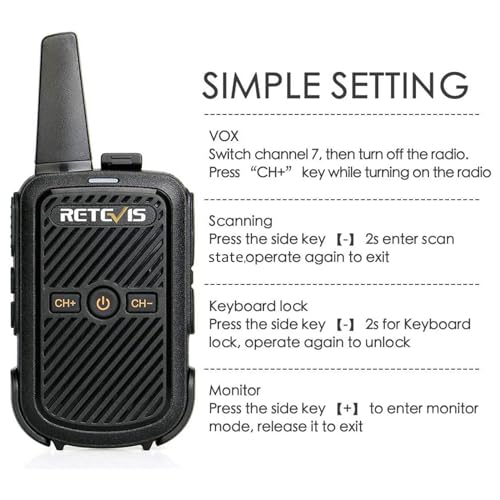 RETEVIS

CH+

CH-

SIMPLE SETTING

VOX
Switch channel 7, then turn off the radio.
Press “CH+” key while turning on the radio

Scanning
Press the side key 【-】 2s enter scan state,operate again to exit

Keyboard lock
Press the side key 【-】 2s for Keyboard lock, operate again to unlock

Monitor
Press the side key 【+】 to enter monitor mode, release it to exit