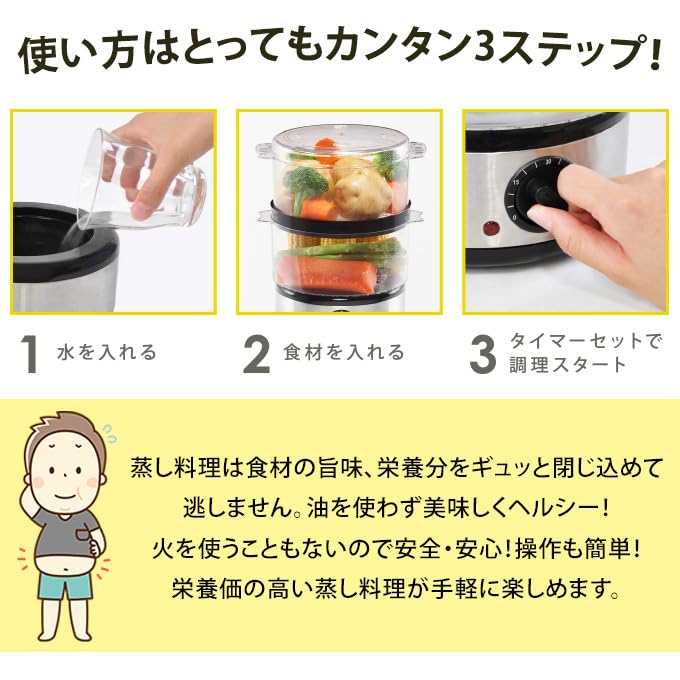 使い方はとってもカンタン3ステップ!

1 水を入れる

2 食材を入れる

3 タイマーセットで調理スタート

蒸し料理は食材の旨味、栄養分をギュッと閉じ込めて逃しません。油を使わず美味しくヘルシー!
火を使うこともないので安全・安心!操作も簡単!
栄養価の高い蒸し料理が手軽に楽しめます。