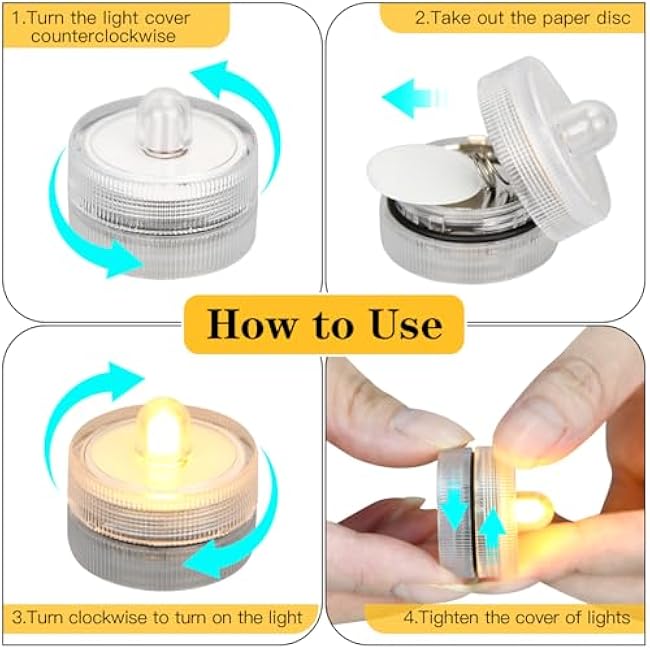 1.Turn the light cover counterclockwise

2.Take out the paper disc

How to Use

3.Turn clockwise to turn on the light

4.Tighten the cover of lights