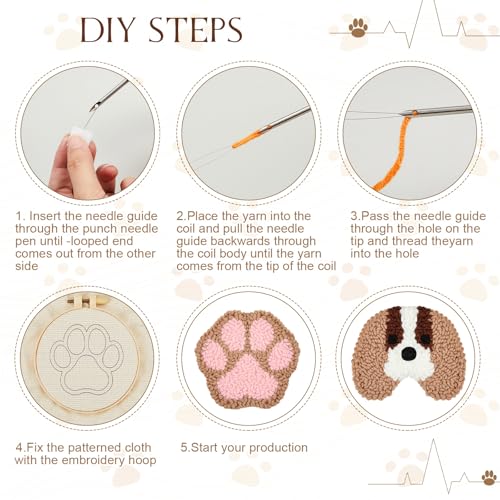 DIY STEPS

1. Insert the needle guide through the punch needle pen until -looped end comes out from the other side

2.Place the yarn into the coil and pull the needle guide backwards through the coil body until the yarn comes from the tip of the coil

3.Pass the needle guide through the hole on the tip and thread theyarn into the hole

4.Fix the patterned cloth with the embroidery hoop

5.Start your production