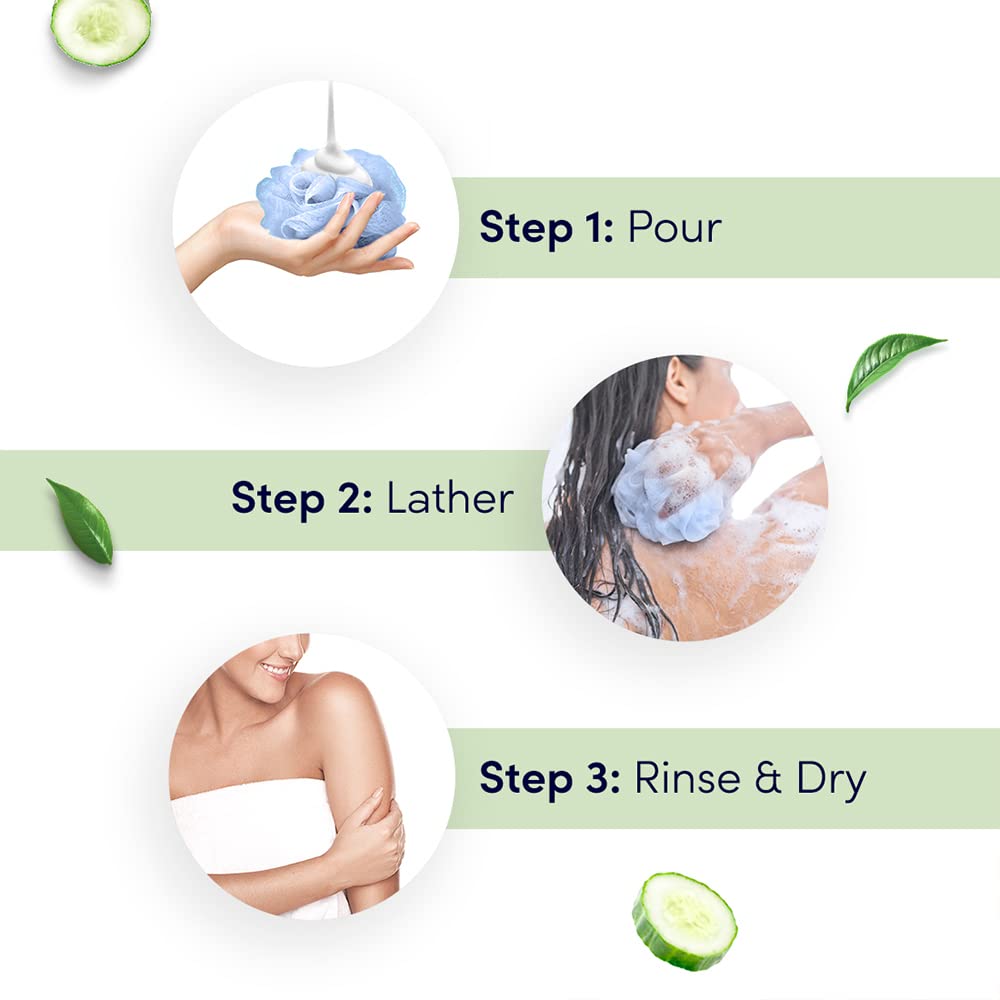 Step 1: Pour

Step 2: Lather

Step 3: Rinse & Dry