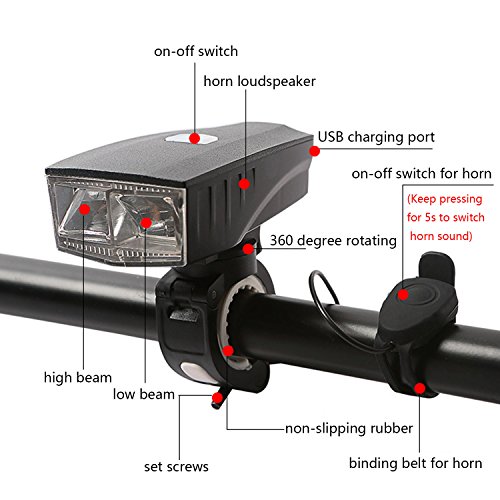 on-off switch

horn loudspeaker

USB charging port

on-off switch for horn

(Keep pressing for 5s to switch horn sound)

360 degree rotating

high beam

low beam

non-slipping rubber

set screws

binding belt for horn