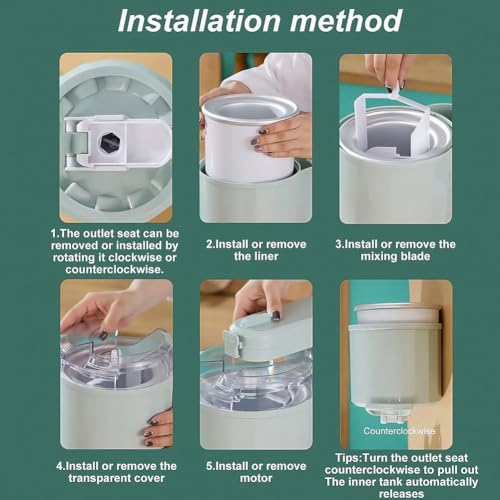 Installation method

1.The outlet seat can be removed or installed by rotating it clockwise or counterclockwise.

2.Install or remove the liner

3.Install or remove the mixing blade

4.Install or remove the transparent cover

5.Install or remove motor

Counterclockwise

Tips:Turn the outlet seat counterclockwise to pull out The inner tank automatically releases