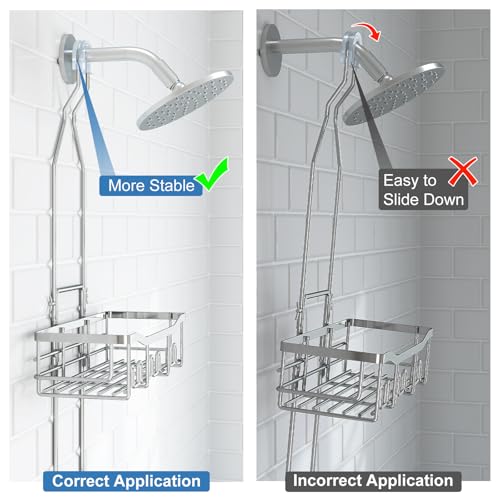 More Stable

Correct Application

Easy to Slide Down

Incorrect Application