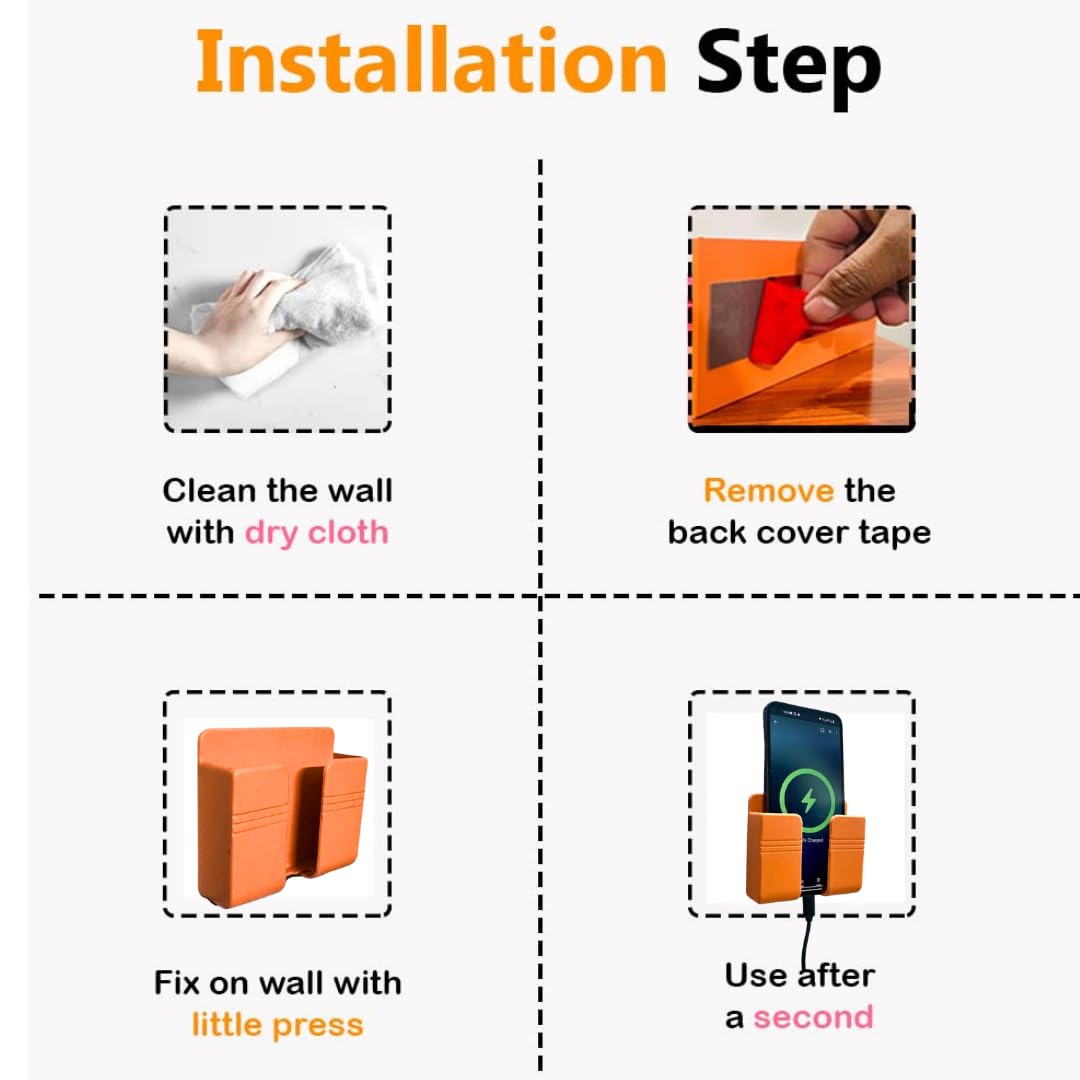 Installation Step

Clean the wall with dry cloth

Remove the back cover tape

Fix on wall with little press

Use after a second