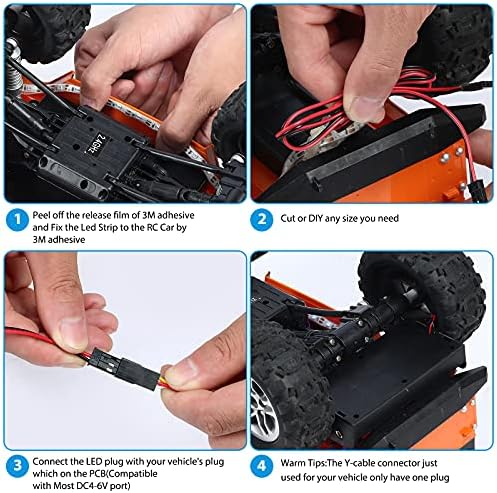 2.4GHz

1 Peel off the release film of 3M adhesive and Fix the Led Strip to the RC Car by 3M adhesive

2 Cut or DIY any size you need

3 Connect the LED plug with your vehicle's plug which on the PCB(Compatible with Most DC4-6V port)

4 Warm Tips:The Y-cable connector just used for your vehicle only have one plug