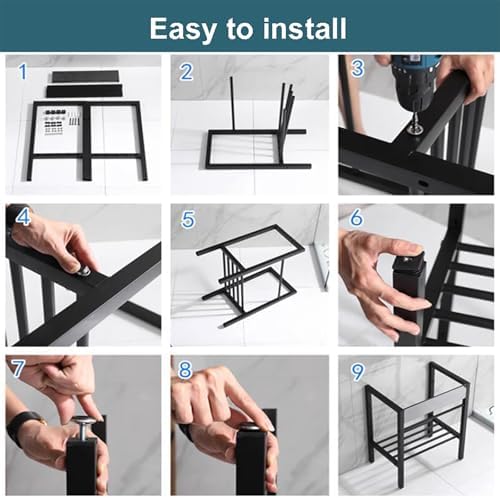 Easy to install

1

2

3

4

5

6

7

8

9