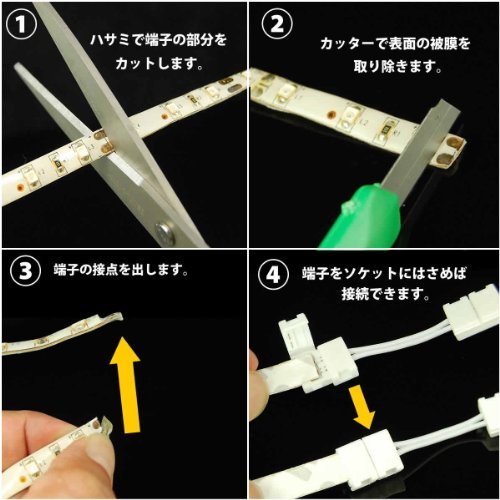 ①
ハサミで端子の部分をカットします。

②
カッターで表面の被膜を取り除きます。

③
端子の接点を出します。

④
端子をソケットにはさめば接続できます。