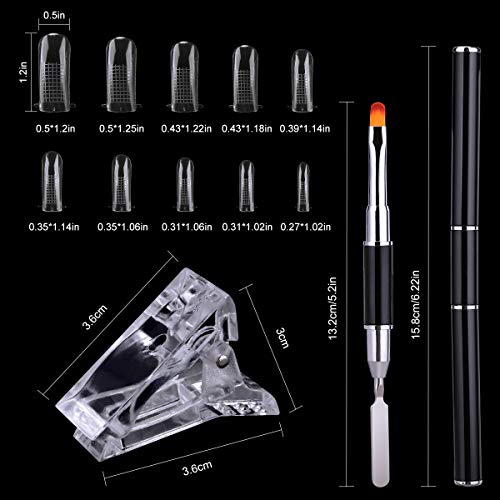 0.5in

1.2in

0.5*1.2in 0.5*1.25in 0.43*1.22in 0.43*1.18in 0.39*1.14in

0.35*1.14in 0.35*1.06in 0.31*1.06in 0.31*1.02in 0.27*1.02in

3.6cm

3cm

3.6cm

13.2cm/5.2in

15.8cm/6.22in