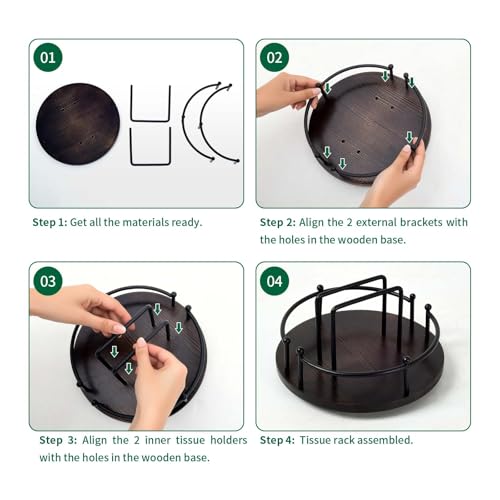 01

Step 1: Get all the materials ready.

02

Step 2: Align the 2 external brackets with the holes in the wooden base.

03

Step 3: Align the 2 inner tissue holders with the holes in the wooden base.

04

Step 4: Tissue rack assembled.