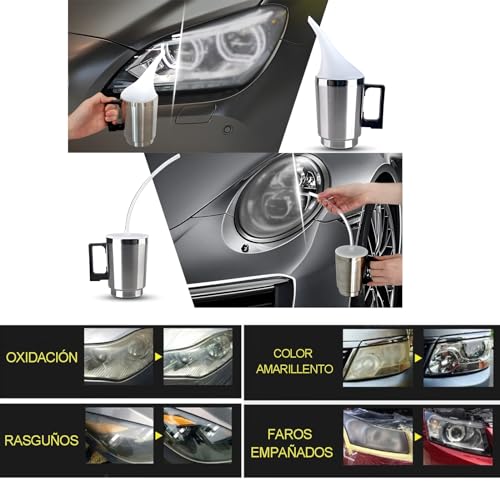 OXIDACIÓN

COLOR AMARILLENTO

RASGUÑOS

FAROS EMPAÑADOS