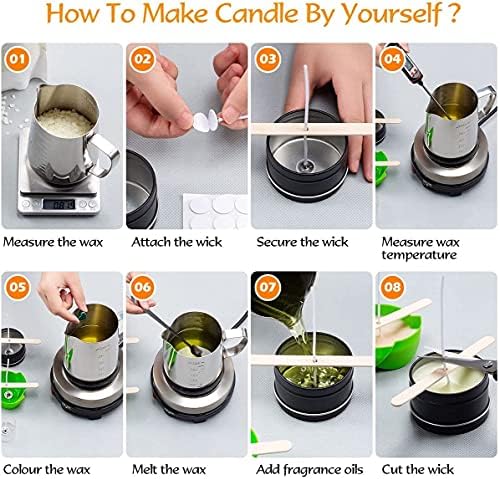 How To Make Candle By Yourself ?

01
Measure the wax

02
Attach the wick

03
Secure the wick

04
Measure wax temperature

05
Colour the wax

06
Melt the wax

07
Add fragrance oils

08
Cut the wick