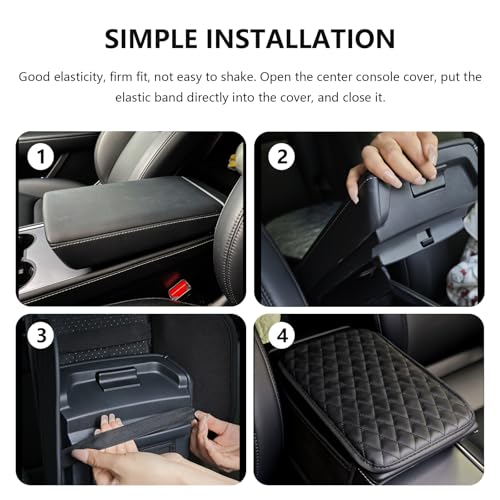 SIMPLE INSTALLATION

Good elasticity, firm fit, not easy to shake. Open the center console cover, put the elastic band directly into the cover, and close it.

1

2

3

4