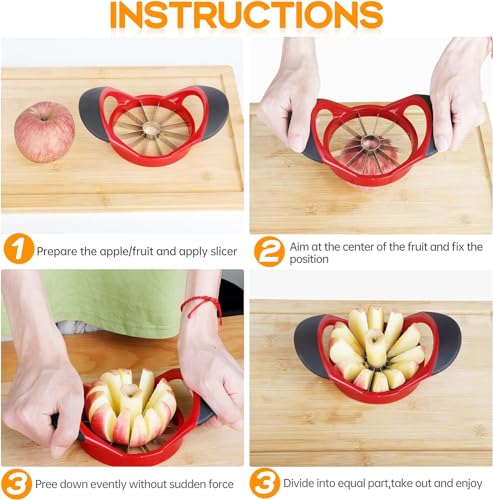 INSTRUCTIONS

1 Prepare the apple/fruit and apply slicer

2 Aim at the center of the fruit and fix the position

3 Pree down evently without sudden force

3 Divide into equal part,take out and enjoy