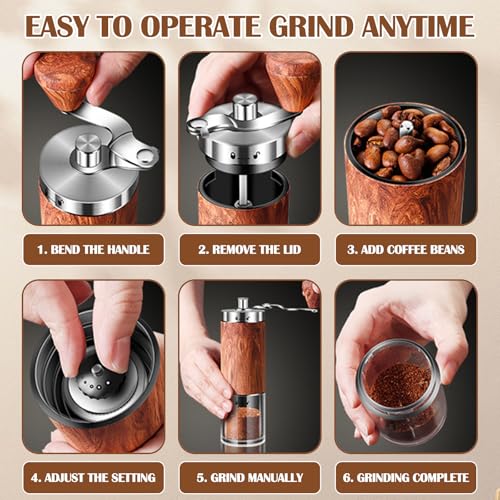 EASY TO OPERATE GRIND ANYTIME

1. BEND THE HANDLE

2. REMOVE THE LID

3. ADD COFFEE BEANS

4. ADJUST THE SETTING

5. GRIND MANUALLY

6. GRINDING COMPLETE