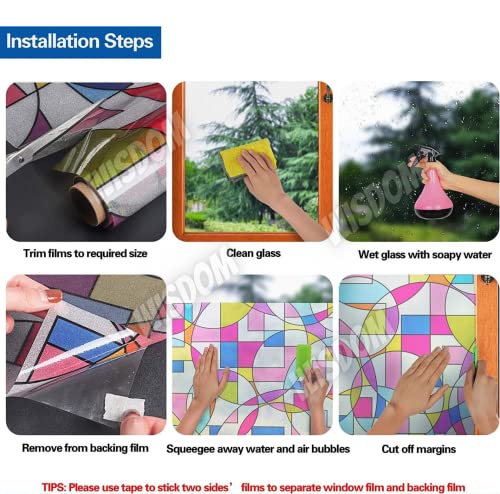 Installation Steps

Trim films to required size

Clean glass

Wet glass with soapy water

Remove from backing film

Squeegee away water and air bubbles

Cut off margins

TIPS: Please use tape to stick two sides' films to separate window film and backing film

WISDOM