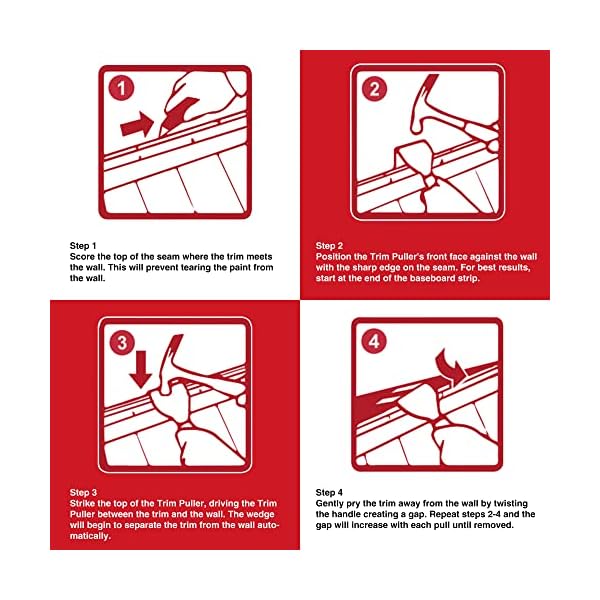 1

Step 1
Score the top of the seam where the trim meets the wall. This will prevent tearing the paint from the wall.

2

Step 2
Position the Trim Puller's front face against the wall with the sharp edge on the seam. For best results, start at the end of the baseboard strip.

3

Step 3
Strike the top of the Trim Puller, driving the Trim Puller between the trim and the wall. The wedge will begin to separate the trim from the wall automatically.

4

Step 4
Gently pry the trim away from the wall by twisting the handle creating a gap. Repeat steps 2-4 and the gap will increase with each pull until removed.