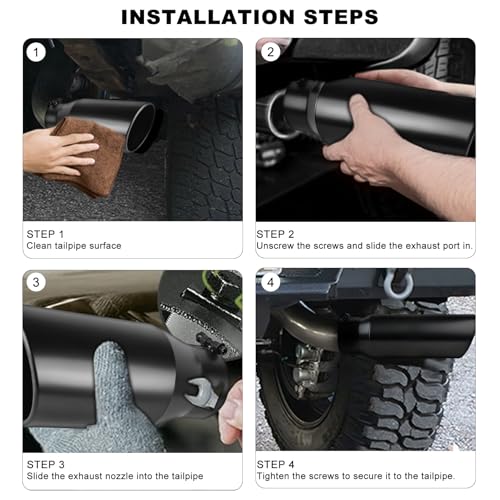 INSTALLATION STEPS

1

STEP 1
Clean tailpipe surface

2

STEP 2
Unscrew the screws and slide the exhaust port in.

3

STEP 3
Slide the exhaust nozzle into the tailpipe

4

STEP 4
Tighten the screws to secure it to the tailpipe.