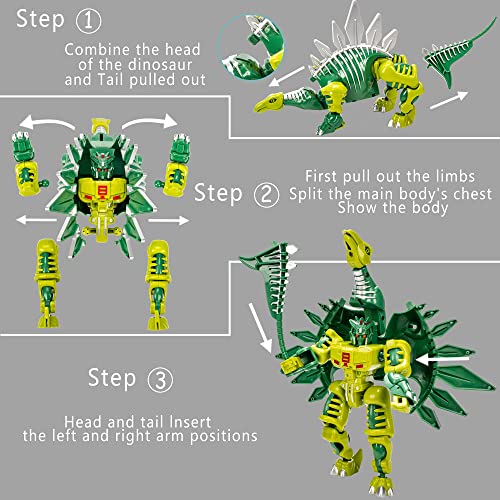 Step ①

Combine the head of the dinosaur and Tail pulled out

Step ②

First pull out the limbs
Split the main body's chest
Show the body

Step ③

Head and tail Insert the left and right arm positions