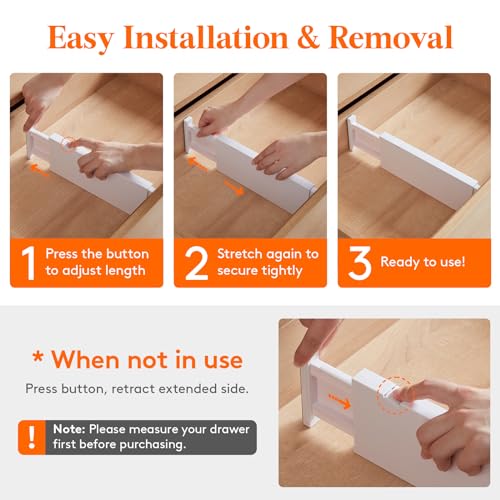 Easy Installation & Removal

1 Press the button to adjust length

2 Stretch again to secure tightly

3 Ready to use!

* When not in use

Press button, retract extended side.

! Note: Please measure your drawer first before purchasing.