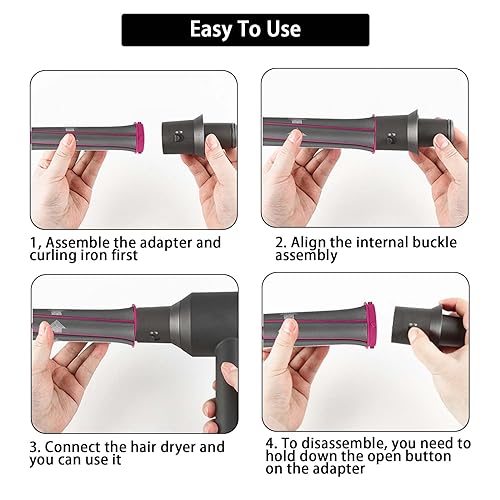 Easy To Use

1, Assemble the adapter and curling iron first

2. Align the internal buckle assembly

3. Connect the hair dryer and you can use it

4. To disassemble, you need to hold down the open button on the adapter