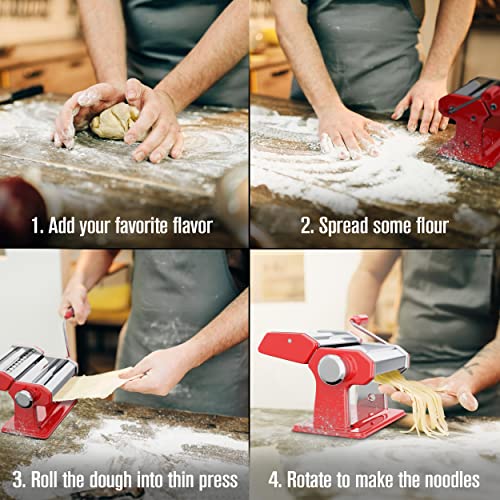 1. Add your favorite flavor

2. Spread some flour

3. Roll the dough into thin press

4. Rotate to make the noodles