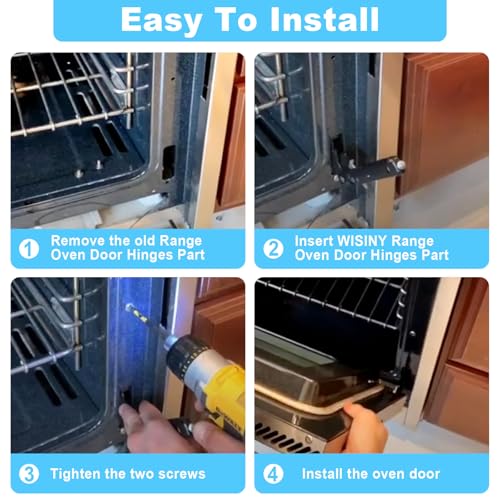 Easy To Install

1 Remove the old Range Oven Door Hinges Part

2 Insert WISINY Range Oven Door Hinges Part

3 Tighten the two screws

4 Install the oven door